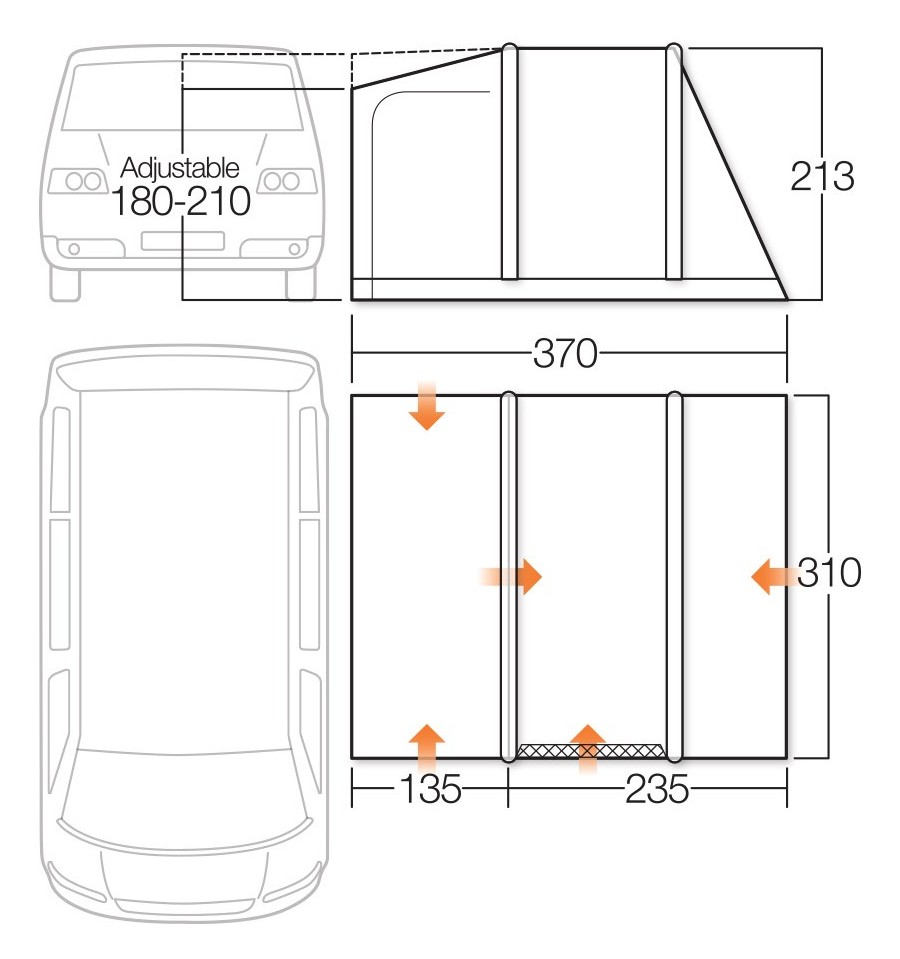 Adjustable
180-210

213

370

310

135

235