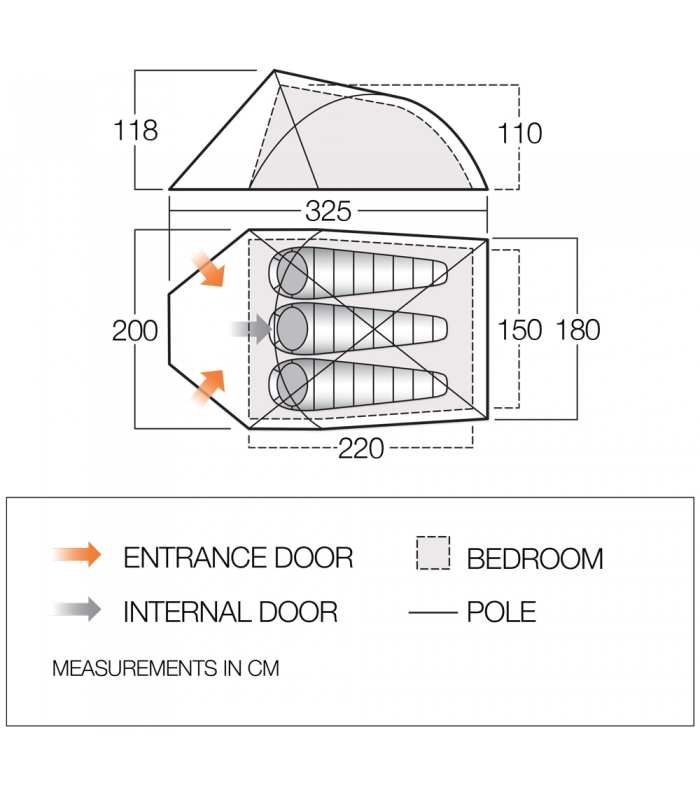 118

110

325

200

150 180

220

ENTRANCE DOOR

BEDROOM

INTERNAL DOOR

POLE

MEASUREMENTS IN CM